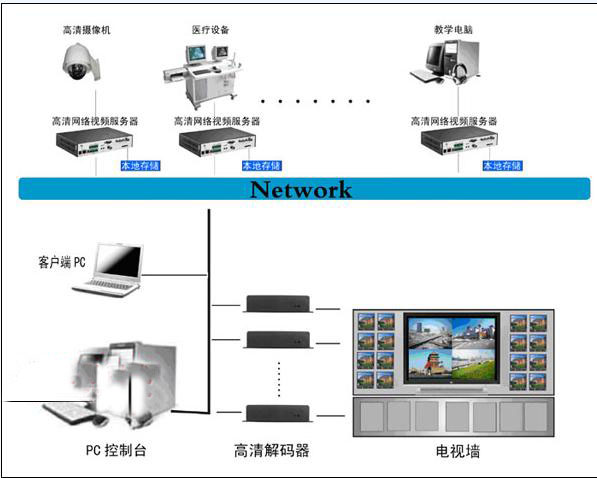 高清摄像机

医疗设备

教学电脑

高清网络视频服务器

高清网络视频服务器

高清网络视频服务器

本地存储

本地存储

本地存储

Network

客户端 PC

PC 控制台

高清解码器

电视墙