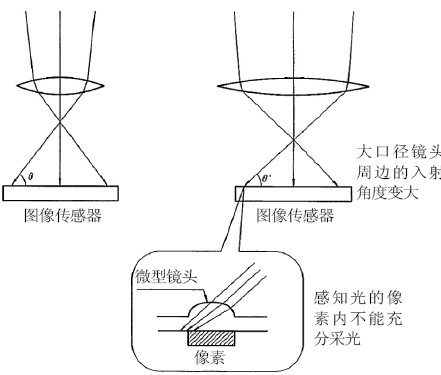 $\theta$

图像传感器

$\theta'$

大口径镜头周边的入射角度变大

图像传感器

微型镜头

像素

感知光的像素内不能充分采光